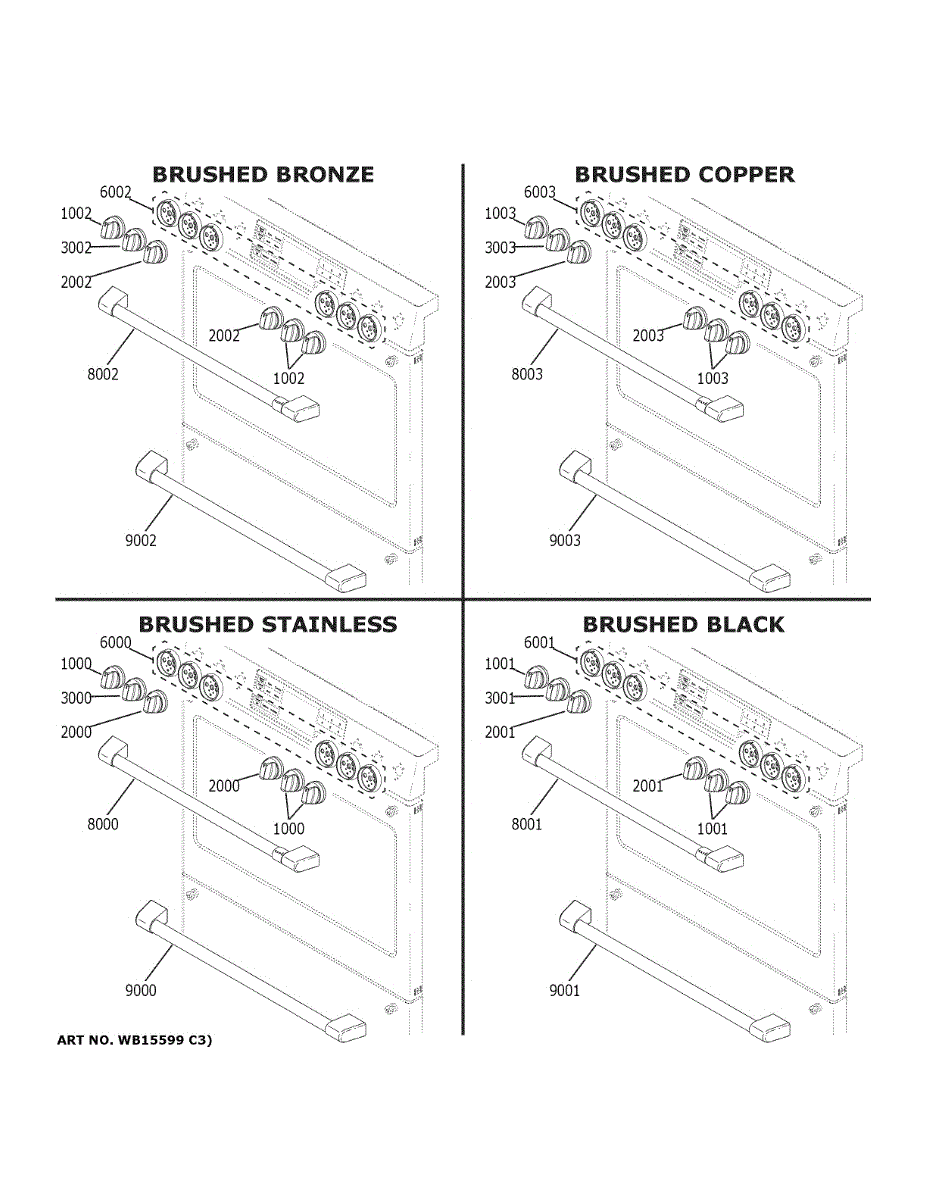 BRUSHED BRONZE

6002
1002
3002
2002
2002
1002
8002
9002

BRUSHED COPPER

6003
1003
3003
2003
2003
1003
8003
9003

BRUSHED STAINLESS

6000
1000
3000
2000
2000
1000
8000
9000

BRUSHED BLACK

6001
1001
3001
2001
2001
1001
8001
9001

ART NO. WB15599 C3)