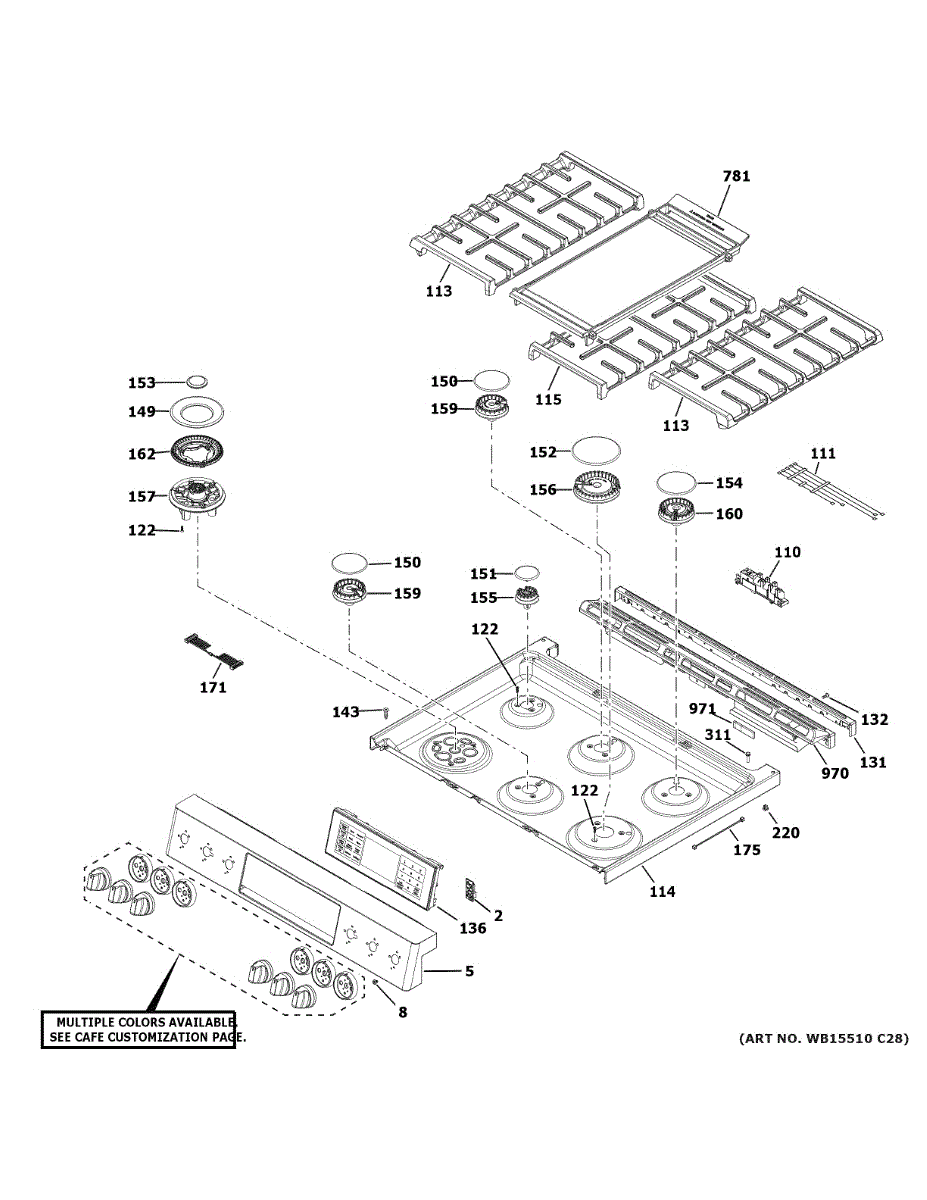 781
113
115
113
153
149
162
157
122
150
159
152
156
154
160
111
110
150
159
151
155
122
171
143
971
311
132
131
970
122
220
175
114
136
2
5
8
MULTIPLE COLORS AVAILABLE
SEE CAFE CUSTOMIZATION PAGE.
(ART NO. WB15510 C28)