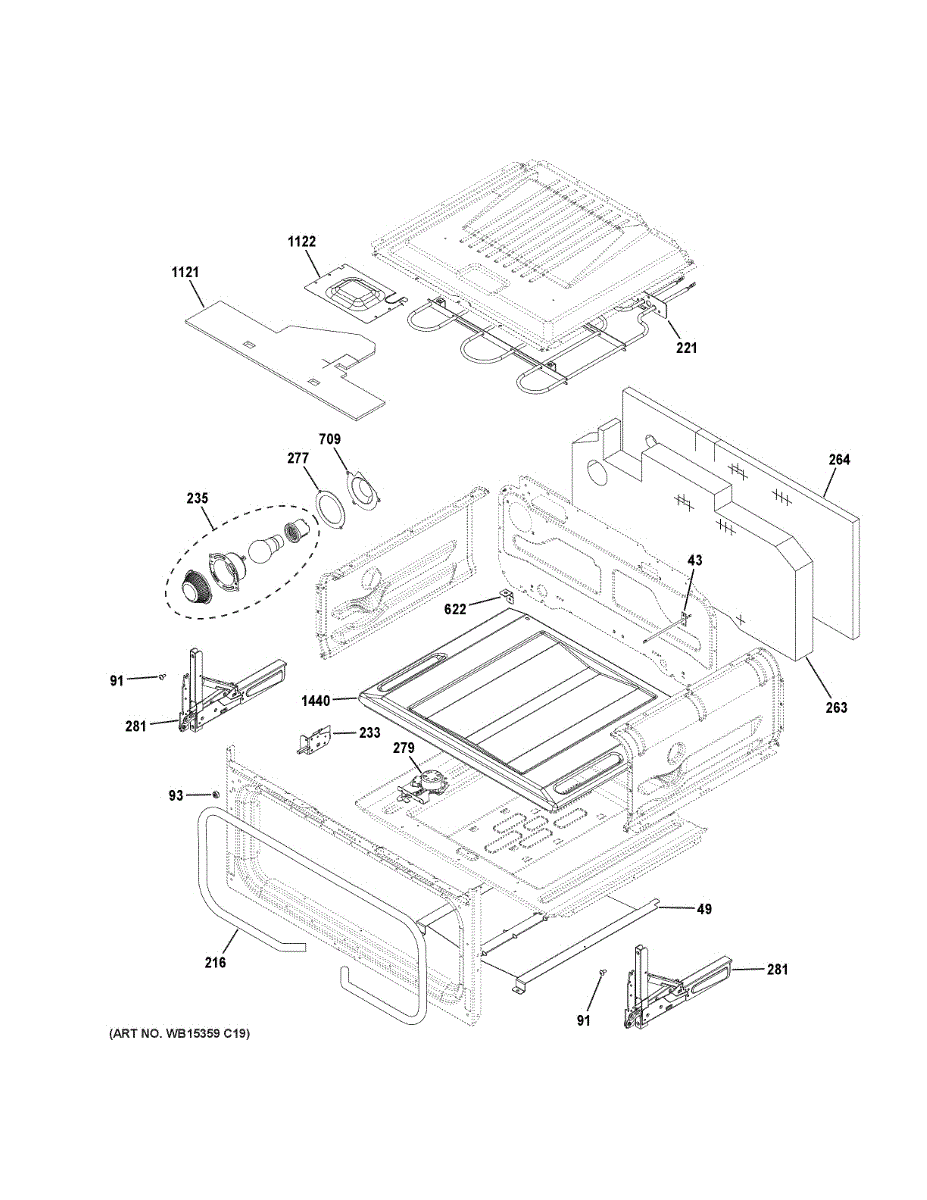 1122

1121

221

709

277

235

264

43

622

91

281

1440

263

233

279

93

49

216

281

91

(ART NO. WB15359 C19)