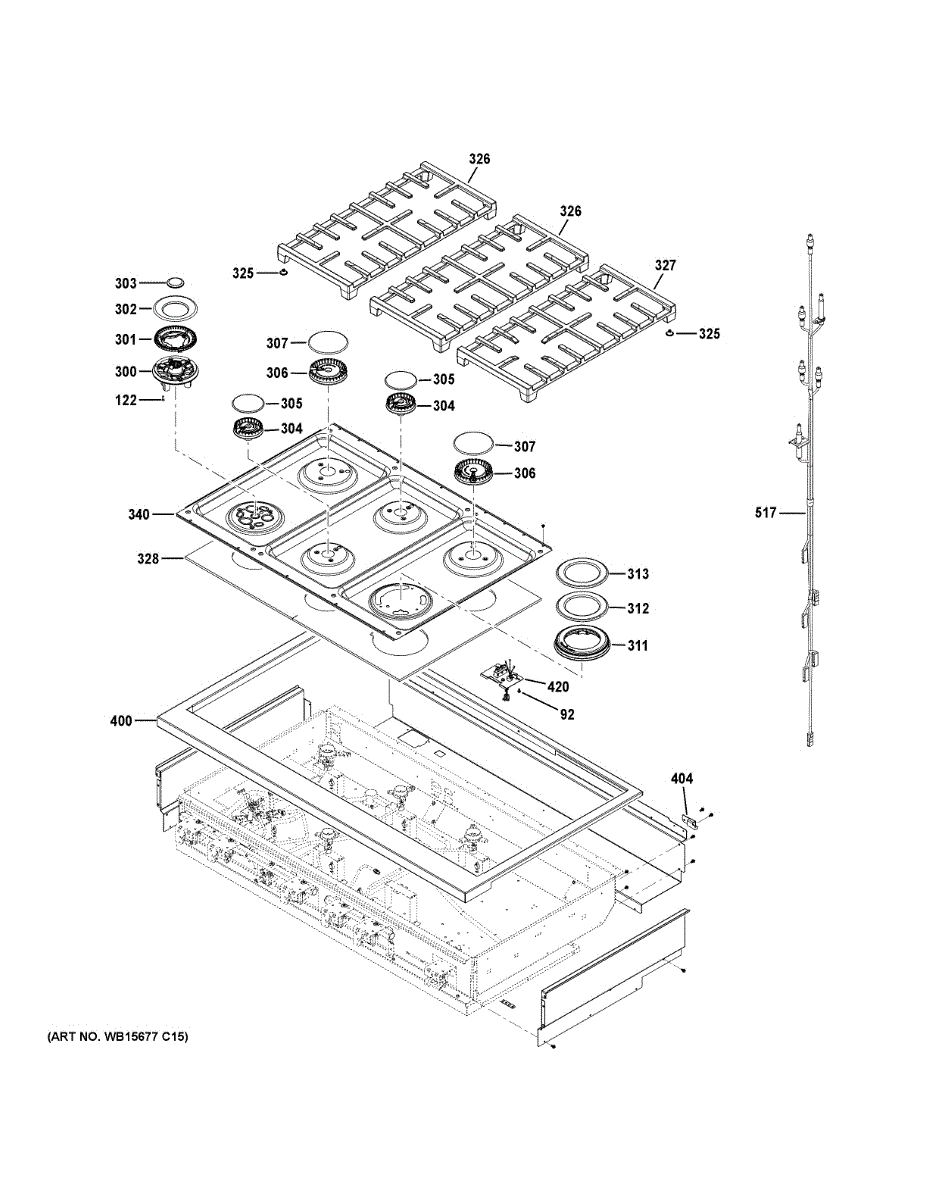 326
326
327
325
325
303
302
301
300
122
307
306
305
304
305
304
307
306
340
328
313
312
311
420
92
517
400
404
(ART NO. WB15677 C15)