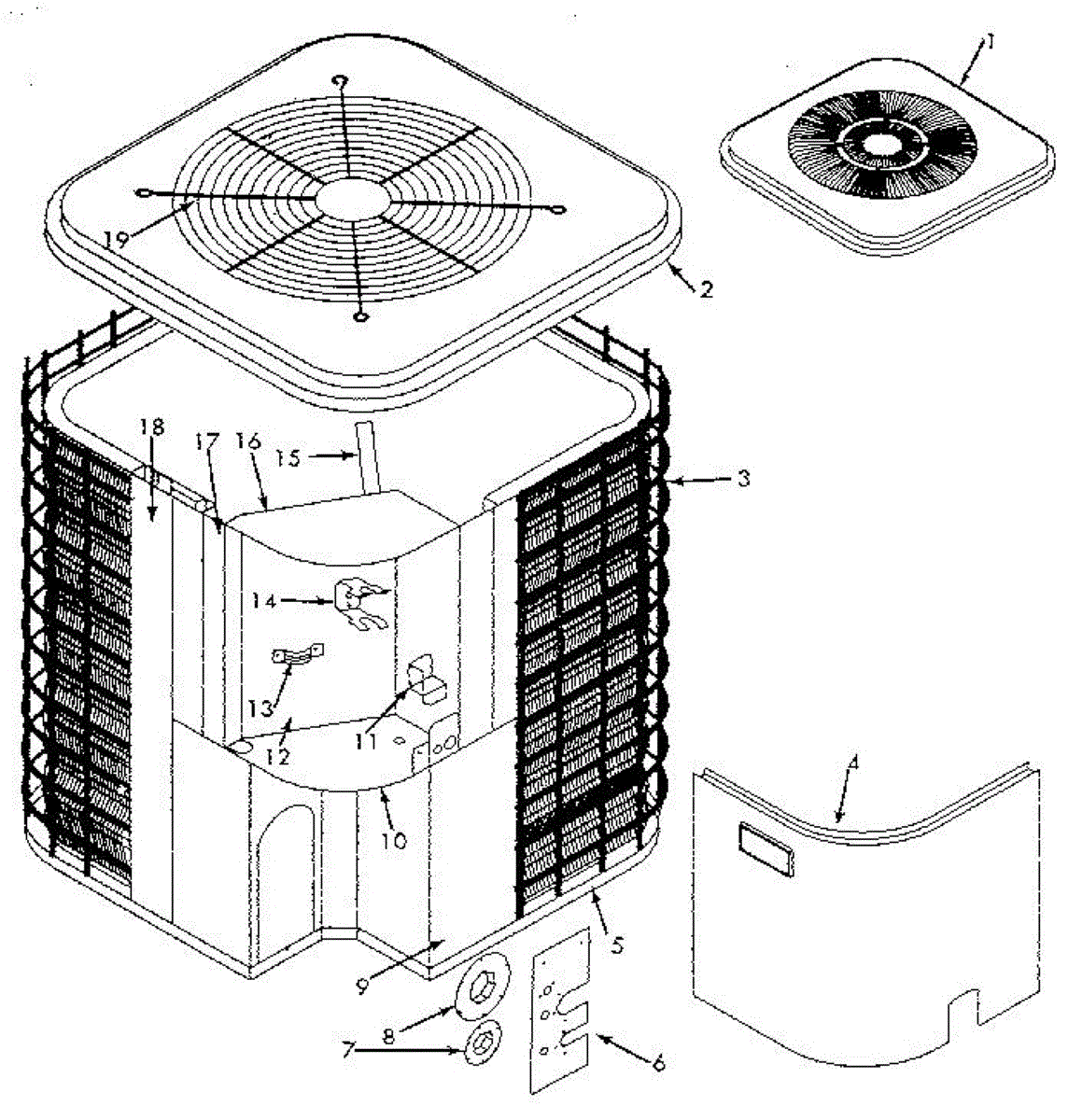 1
19
2
18
17
16
15
3
14
13
12
11
10
4
5
9
8
7
6