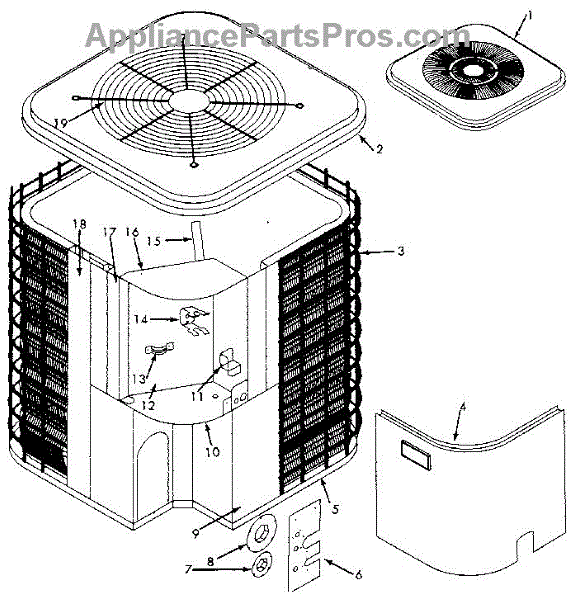 AppliancePartsPros.com

1
19
2
18
17
16
15
3
14
13
12
11
10
4
5
9
8
7
6