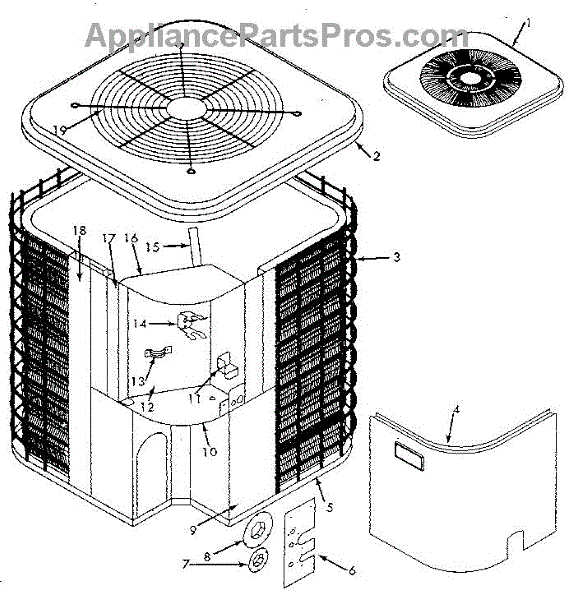 AppliancePartsPros.com

1
19
2
18
17
16
15
3
14
13
12
11
10
4
5
9
8
7
6