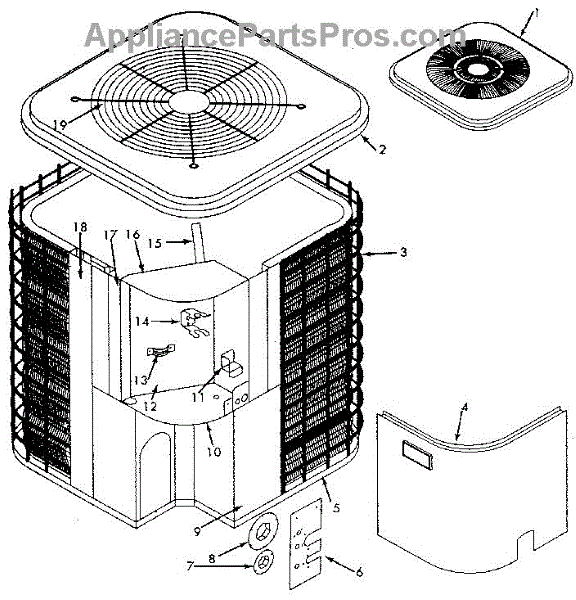 AppliancePartsPros.com

1
19
2
18
17
16
15
3
14
13
12
11
10
4
5
9
8
7
6