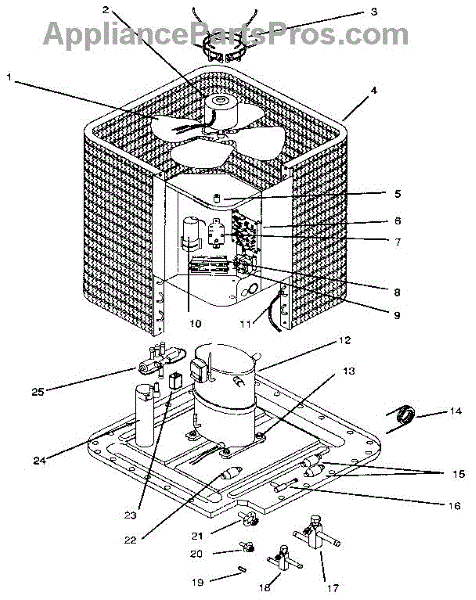 AppliancePartsPros.com

2
3
1
4
5
6
7
8
9
10
11
12
13
25
14
24
15
16
23
22
21
20
19
18
17