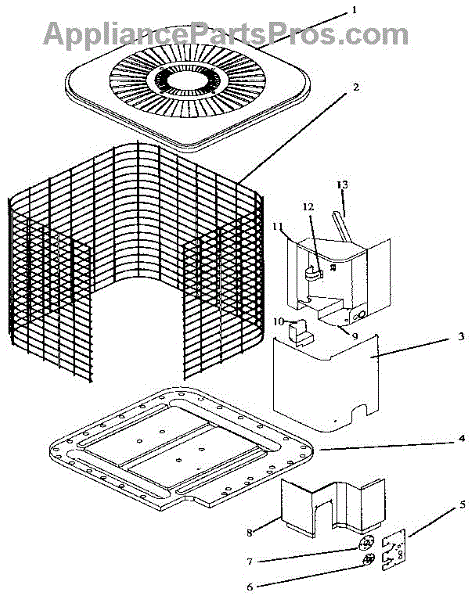 AppliancePartsPros.com

1
2
13
12
11
10
9
3
4
8
5
7
6