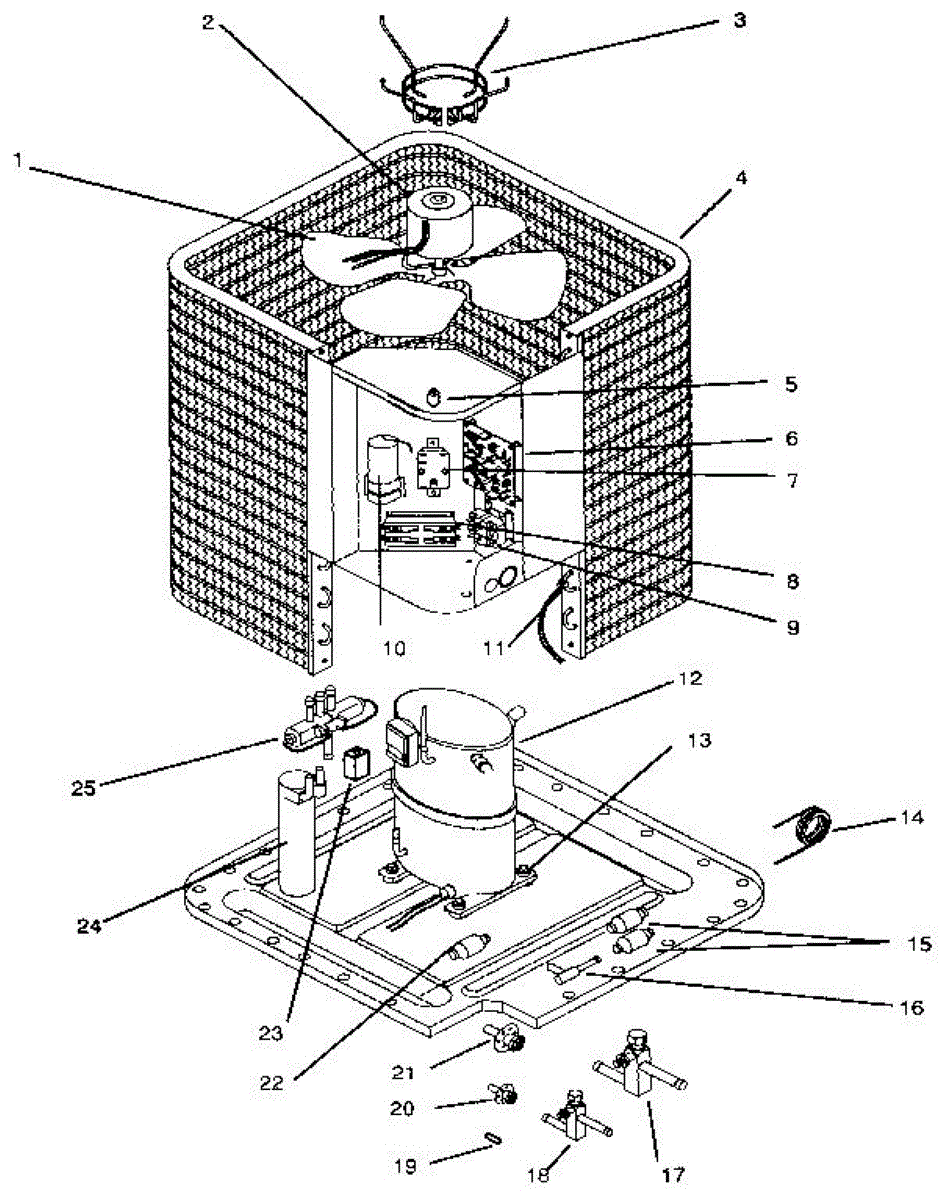 2
3
1
4
5
6
7
8
9
10
11
12
13
25
14
24
15
16
23
22
21
20
19
18
17