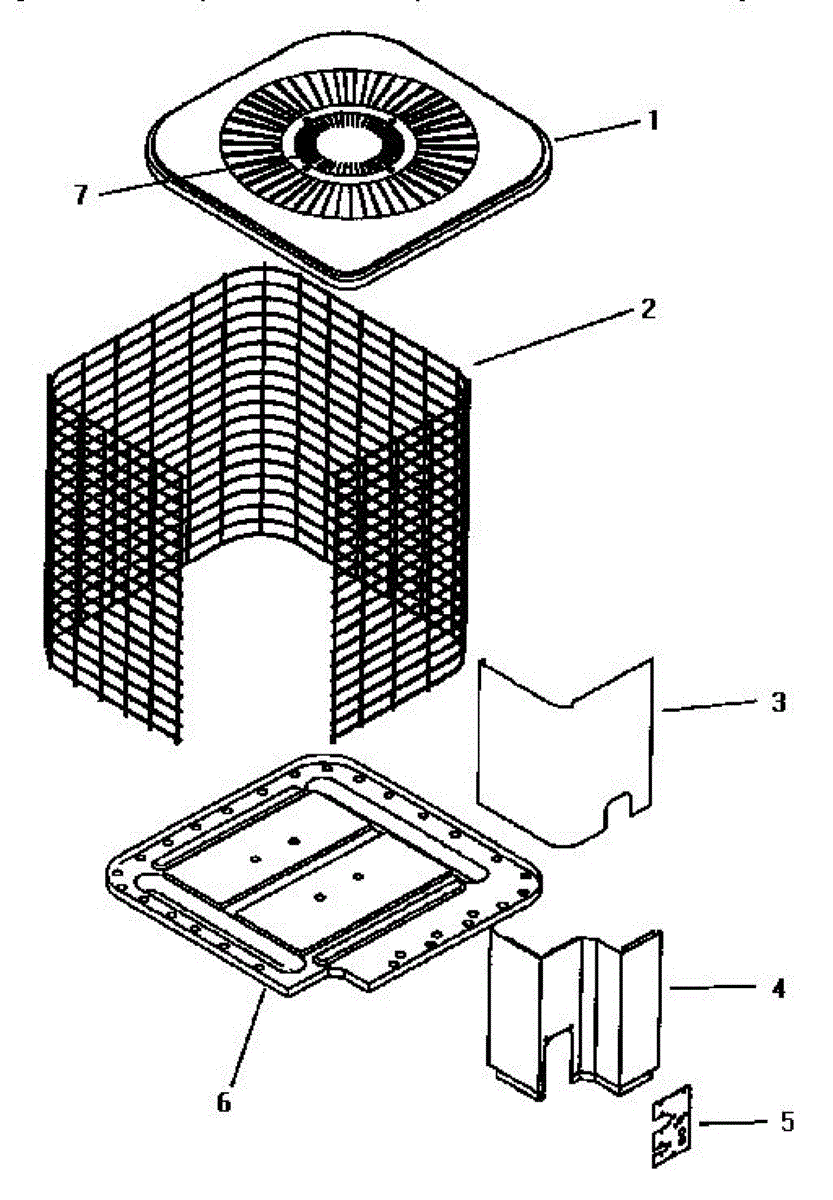 1
7
2
3
4
6
5