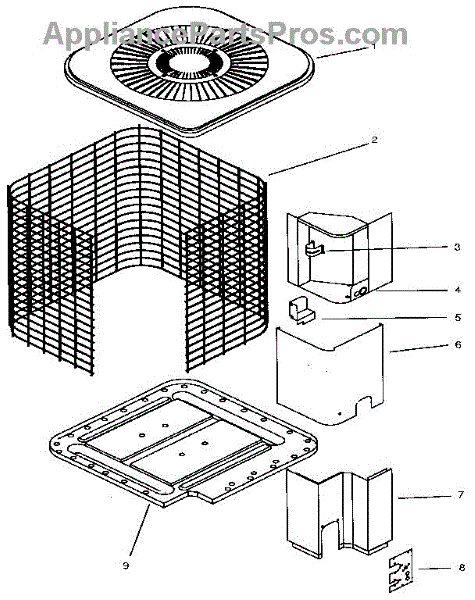 AppliancePartsPros.com

1

2

3

4

5

6

7

8

9