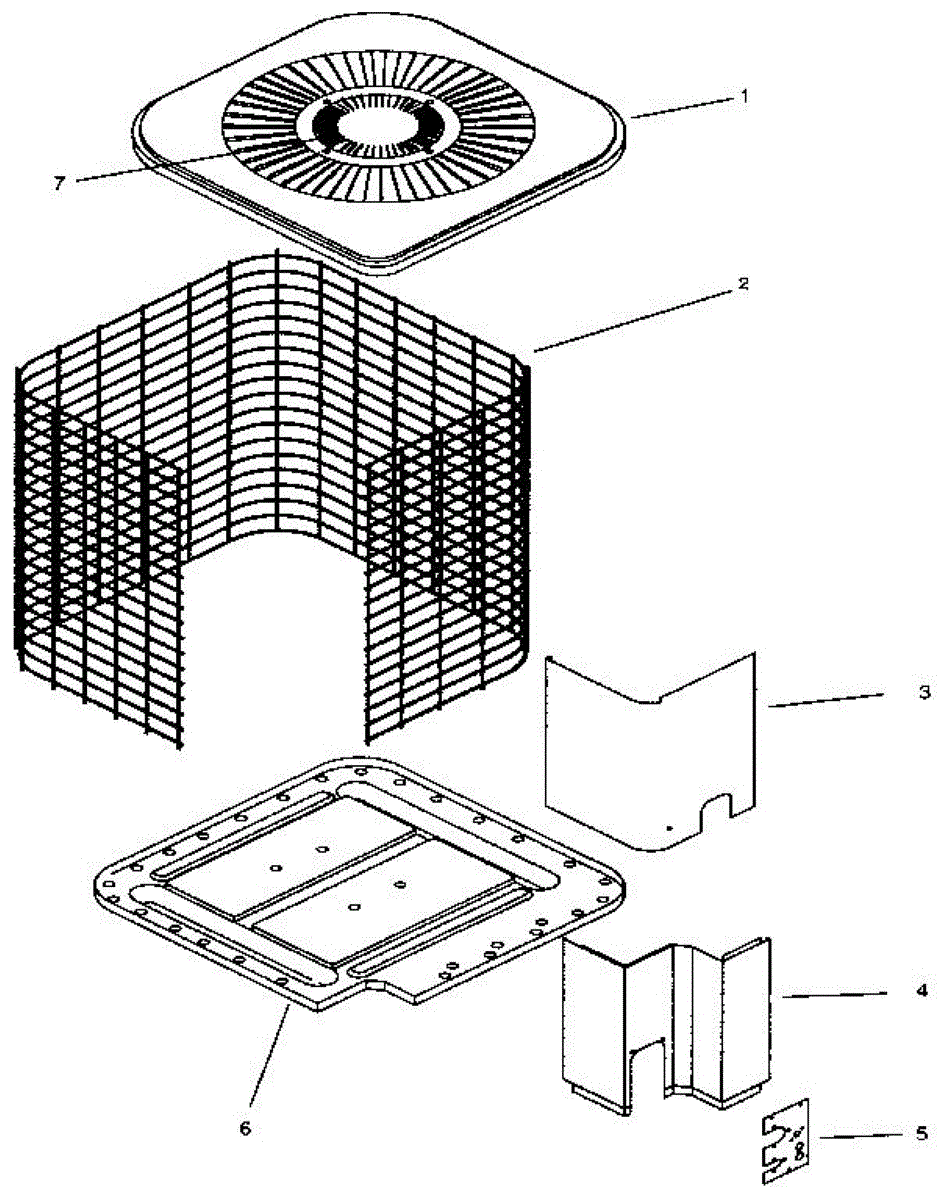 1
7
2
3
4
6
5