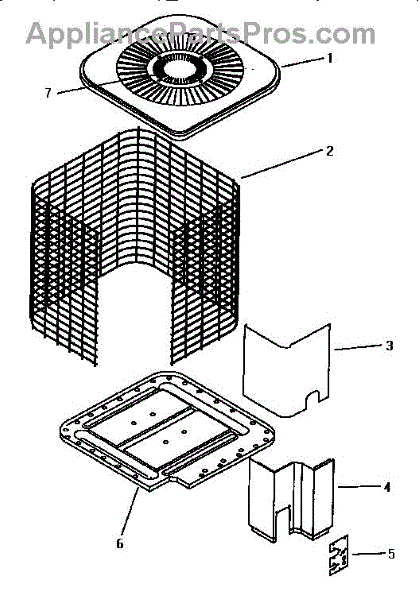 AppliancePartsPros.com

1
7
2
3
4
6
5