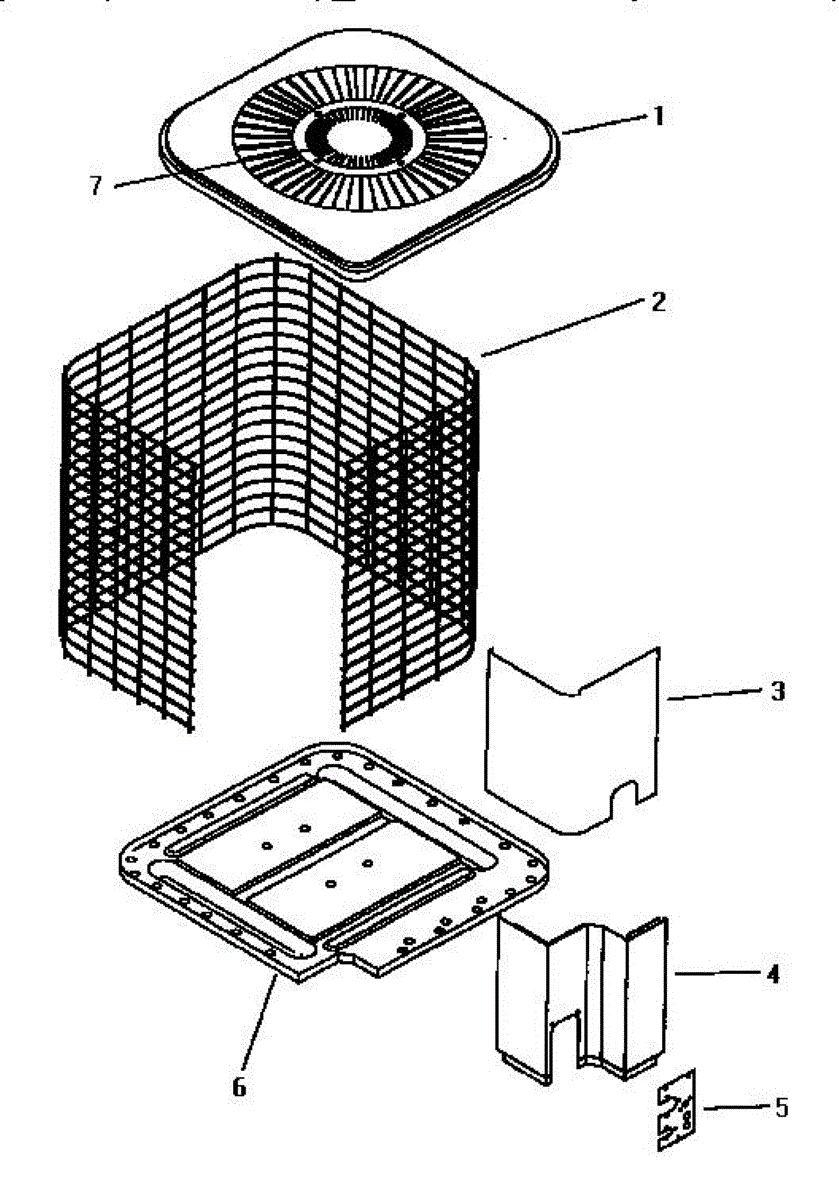 1
7
2
3
4
6
5