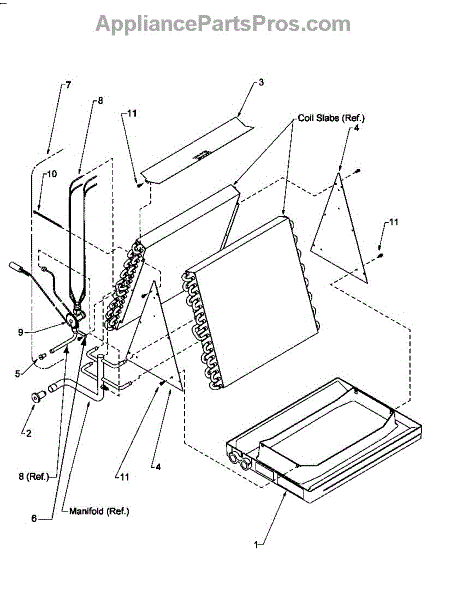 AppliancePartsPros.com

7
8
11
3
Coil Slabs (Ref.)
4
10
11
9
5
2
8 (Ref.)
6
Manifold (Ref.)
11
4
1