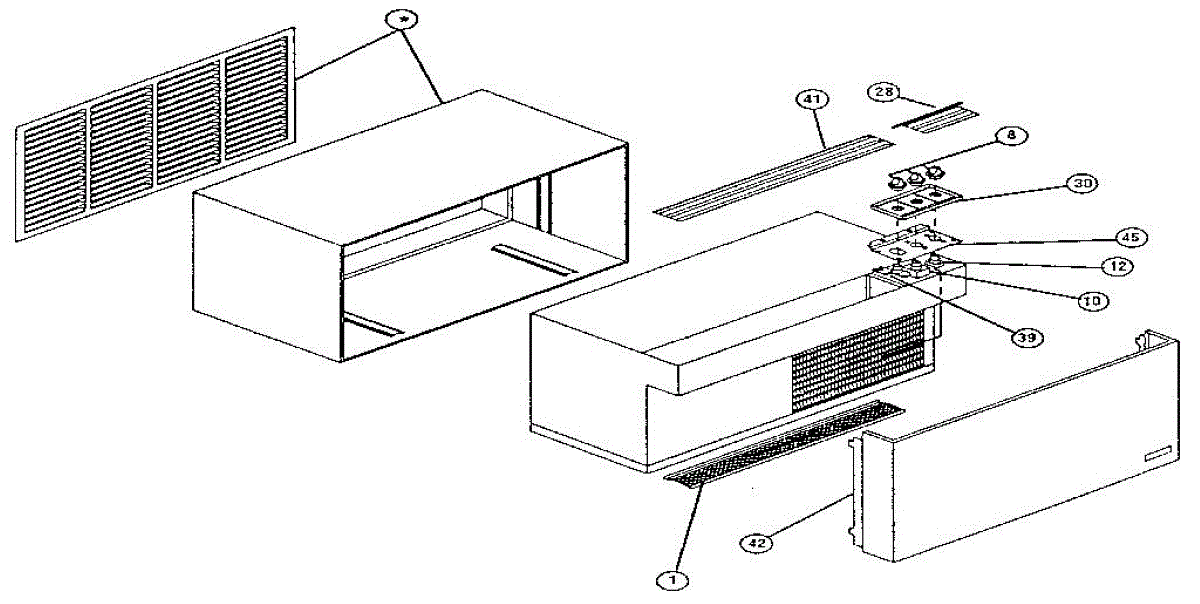 *
41
28
8
30
45
12
10
39
42
1