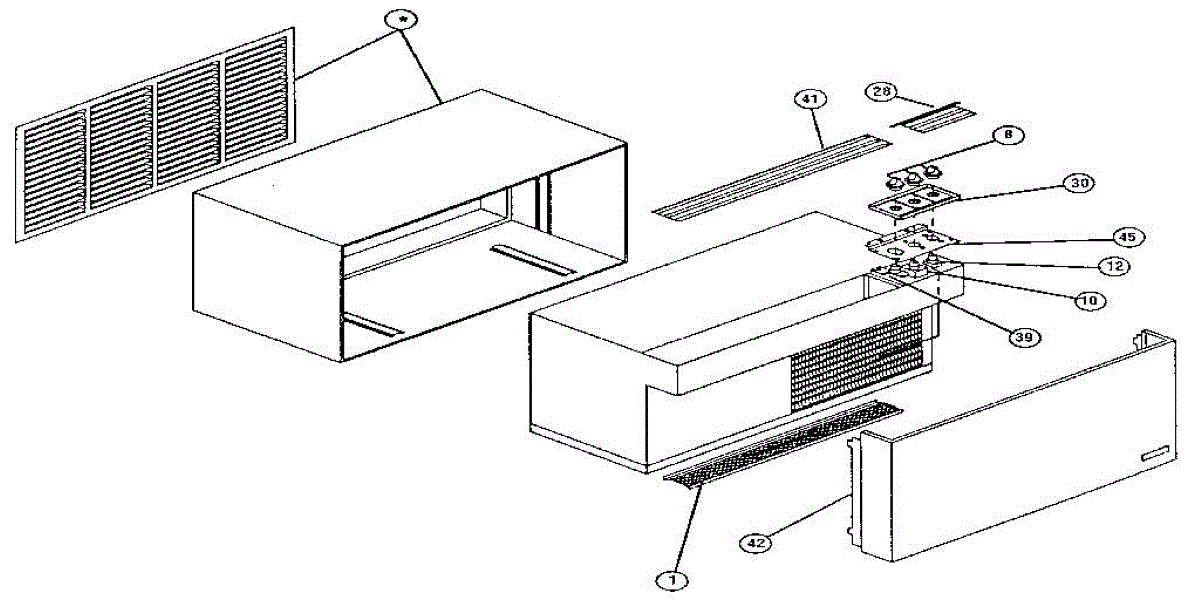 *
41
28
8
30
45
12
10
39
42
1