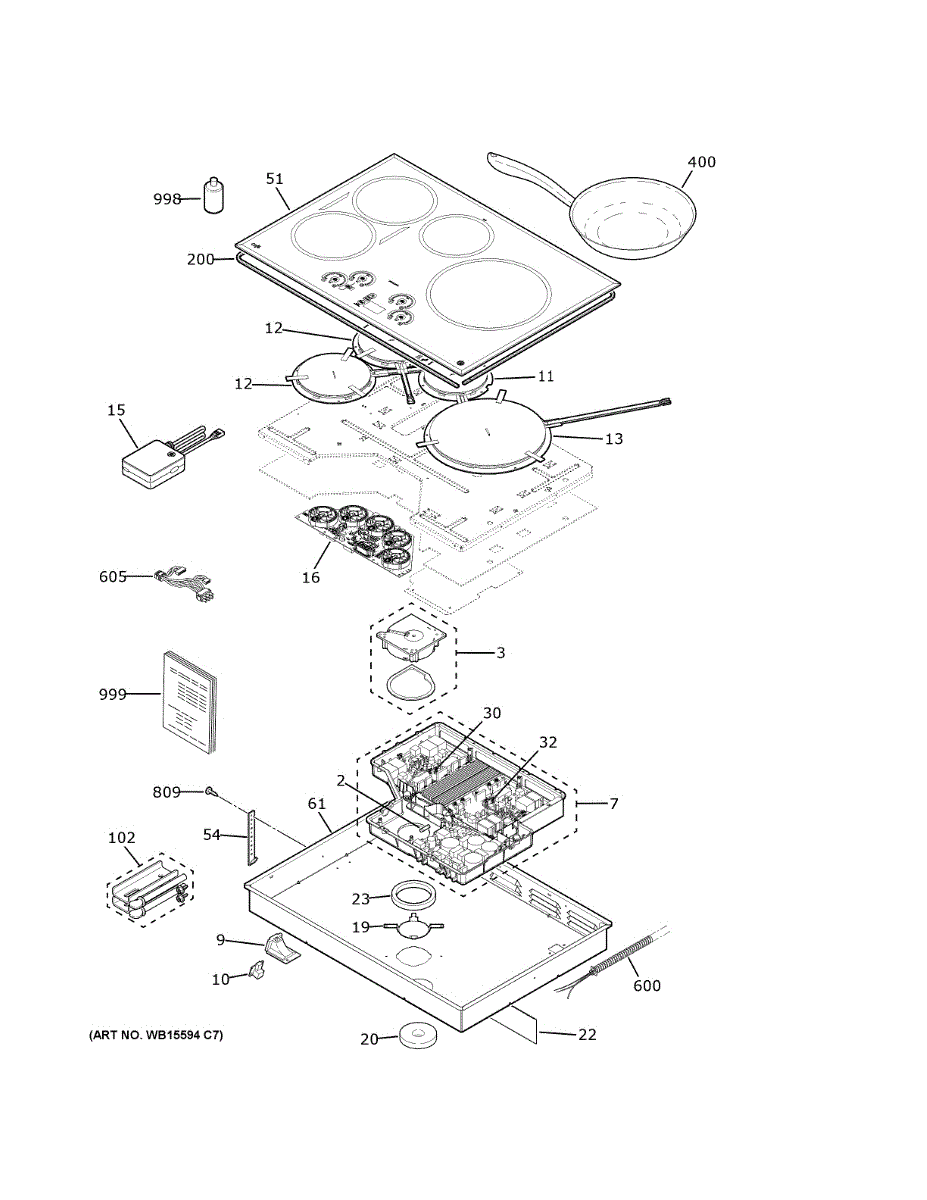 998
51
400
200
12
12
11
15
13
16
605
3
999
30
32
809
2
61
7
54
102
23
19
9
10
600
(ART NO. WB15594 C7)
20
22