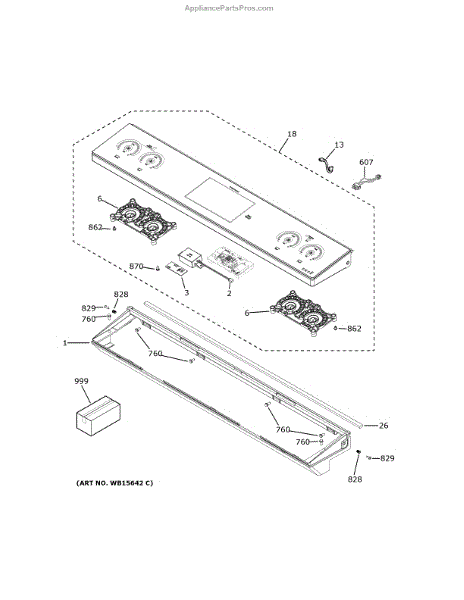 AppliancePartsPros.com

18
13
607
6
862
870
3
2
828
829
760
6
862
1
760
999
760
760
26
829
828

(ART NO. WB15642 C)