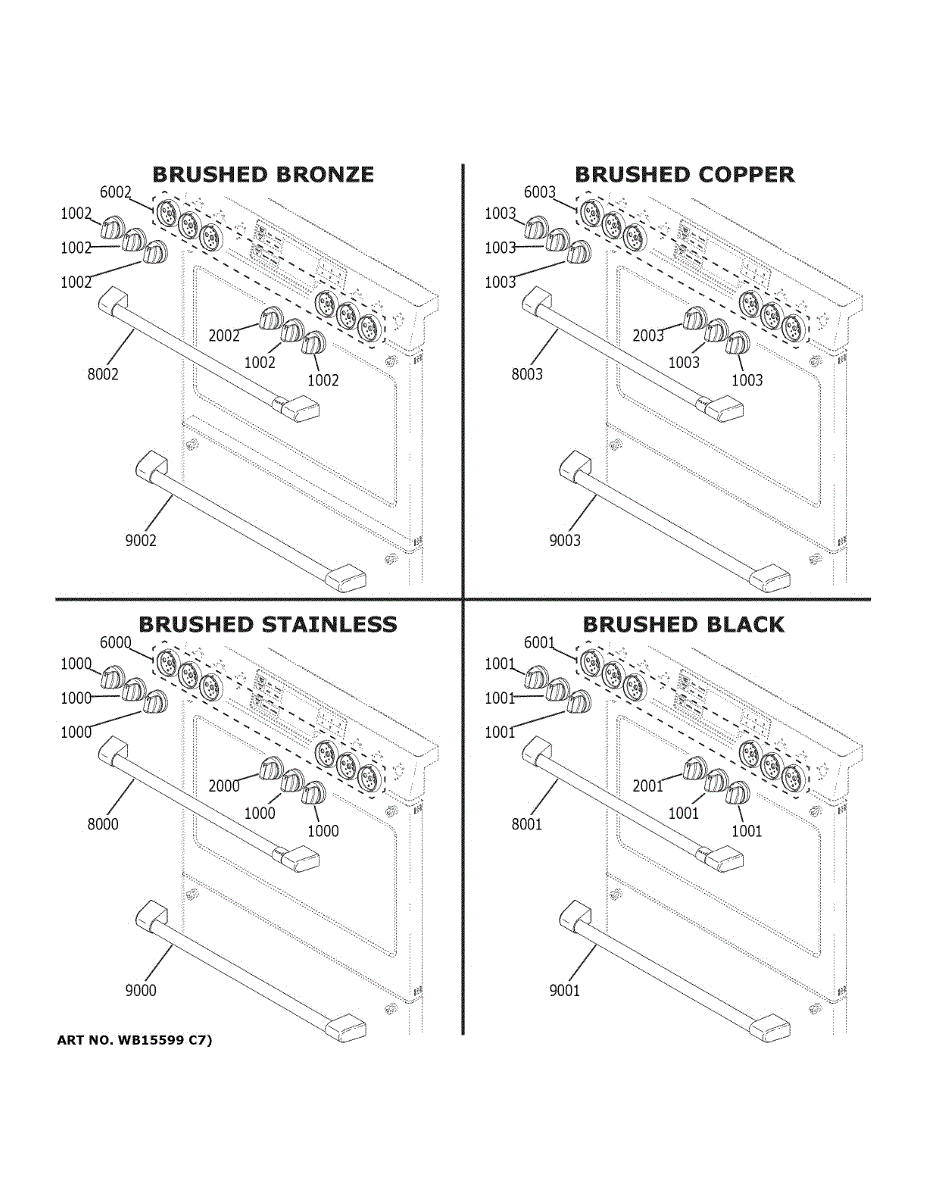 BRUSHED BRONZE

6002
1002
1002
1002
2002
1002
1002
8002
9002

BRUSHED COPPER

6003
1003
1003
1003
2003
1003
1003
8003
9003

BRUSHED STAINLESS

6000
1000
1000
1000
2000
1000
1000
8000
9000

BRUSHED BLACK

6001
1001
1001
1001
2001
1001
1001
8001
9001

ART NO. WB15599 C7)