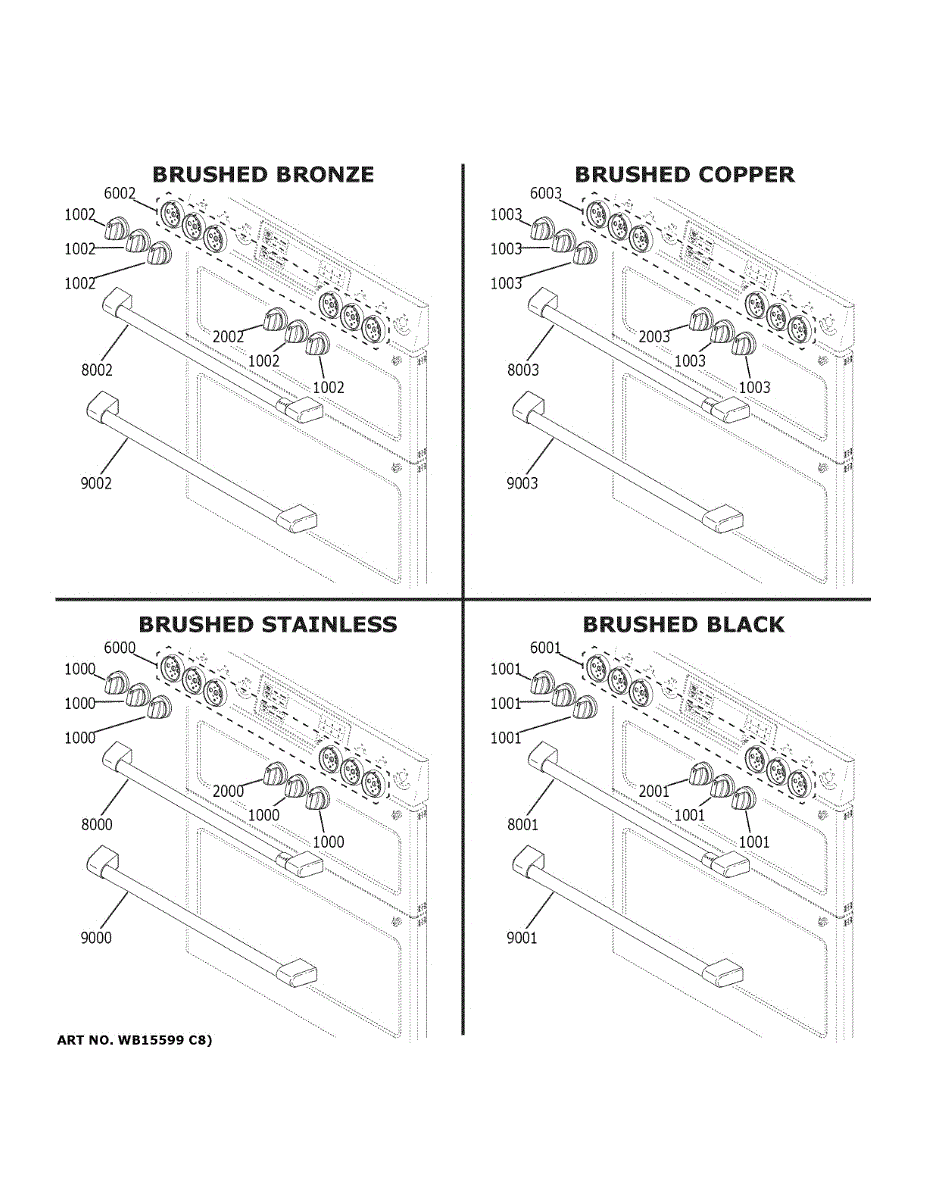 BRUSHED BRONZE

6002
1002
1002
1002
2002
1002
1002
8002
9002

BRUSHED COPPER

6003
1003
1003
1003
2003
1003
1003
8003
9003

BRUSHED STAINLESS

6000
1000
1000
1000
2000
1000
1000
8000
9000

BRUSHED BLACK

6001
1001
1001
1001
2001
1001
1001
8001
9001

ART NO. WB15599 C8)