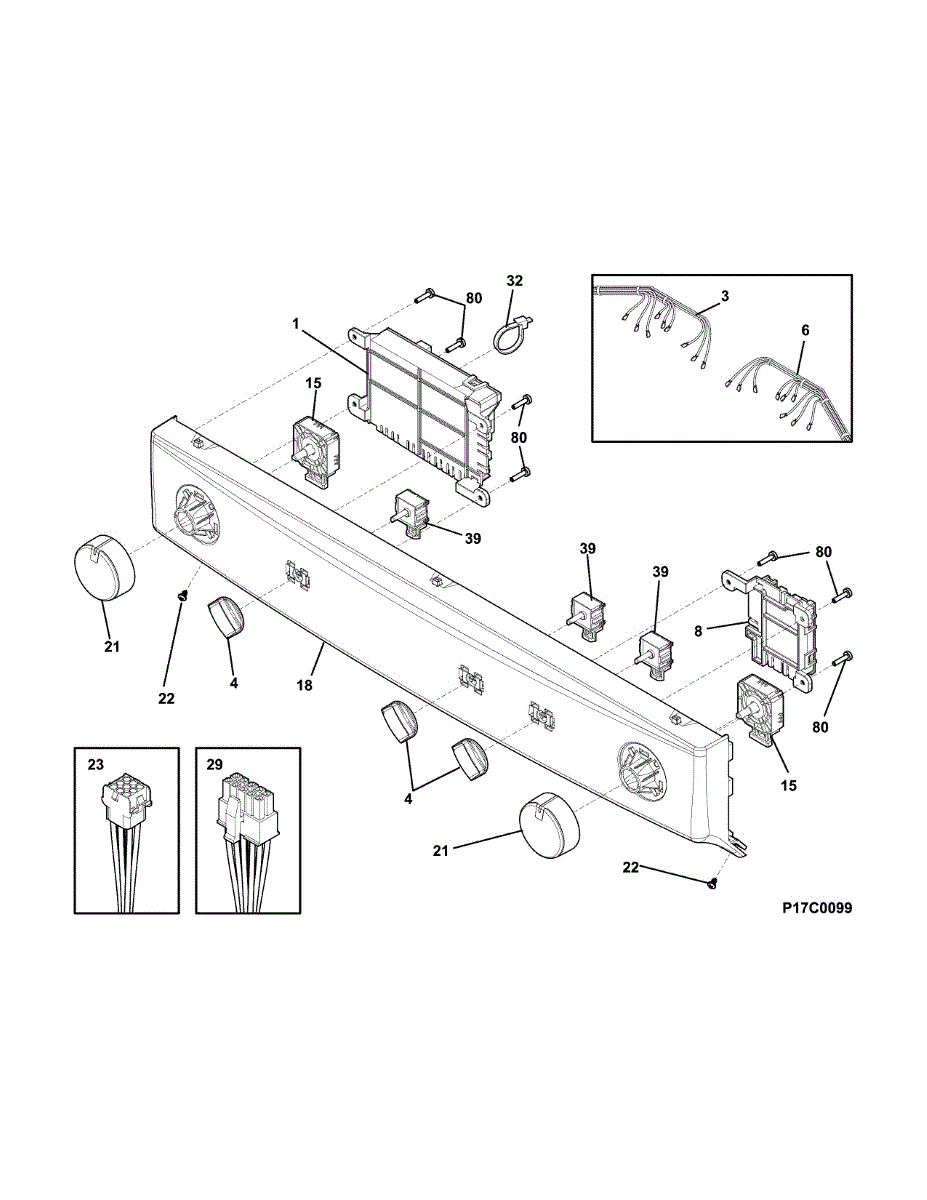 80
32
3
1
6
15
80
39
39
39
80
21
8
22
4
18
80
15
23
29
4
21
22
P17C0099