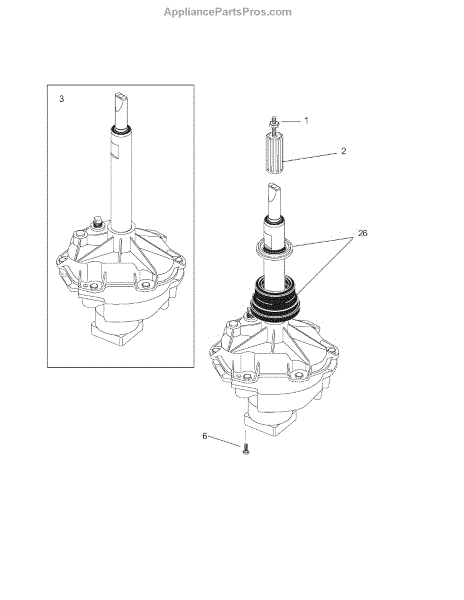 AppliancePartsPros.com

3

1

2

26

6