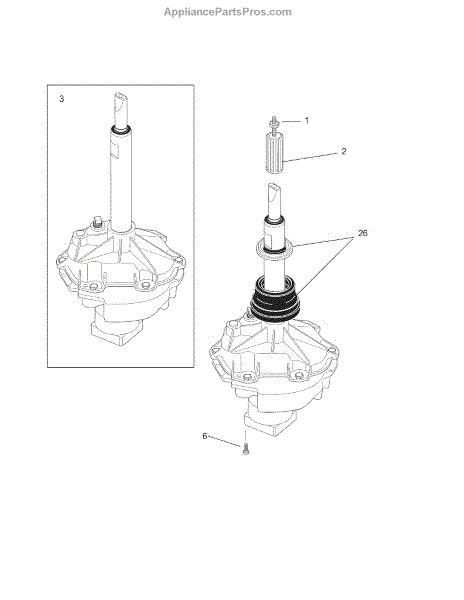 AppliancePartsPros.com

3

1

2

26

6