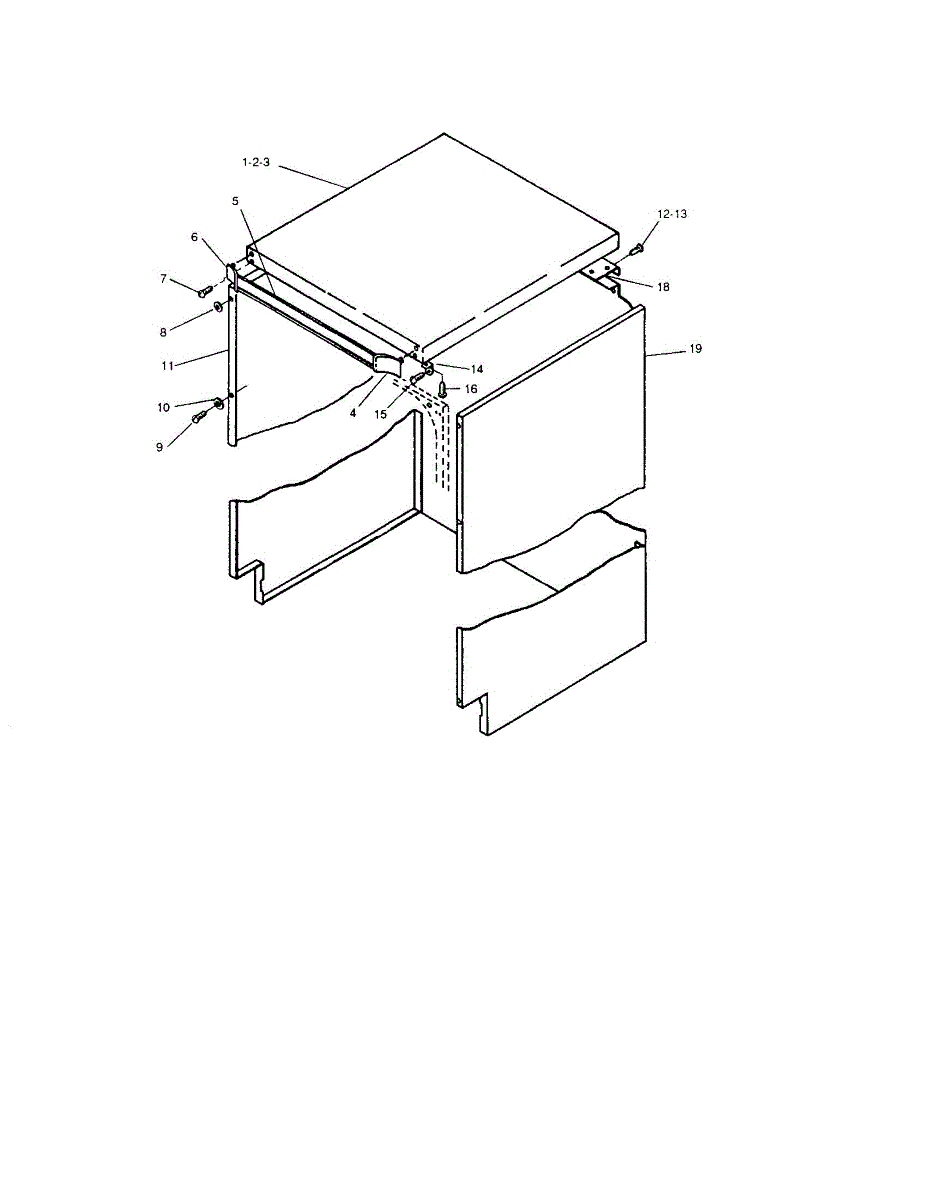 1-2-3
5
6
7
8
11
10
9
4
15
14
16
12-13
18
19