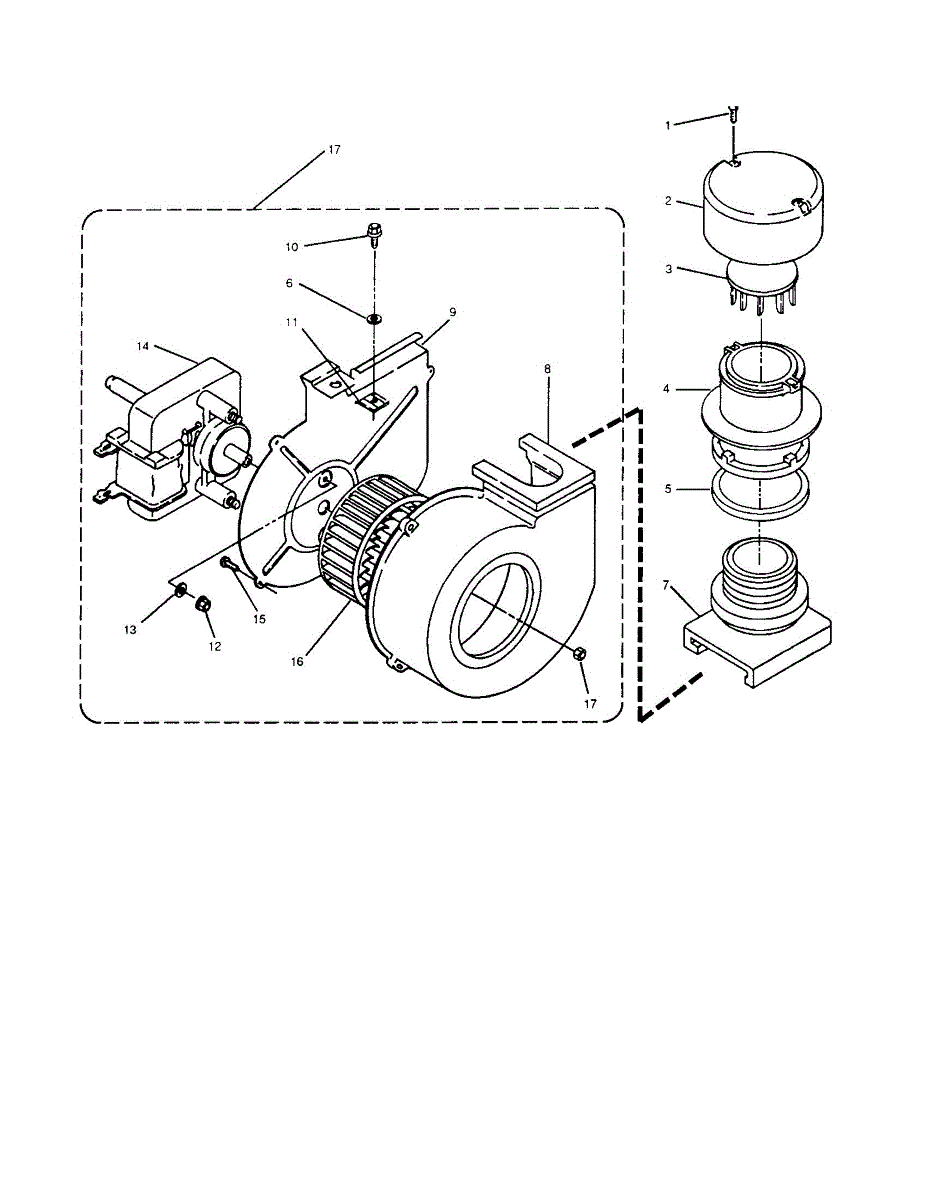 17
10
6
11
9
14
8
13
12
15
16
17
1
2
3
4
5
7