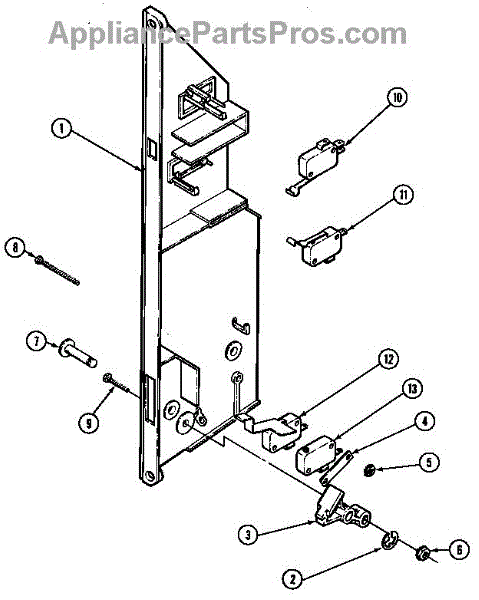 AppliancePartsPros.com

1
10
11
8
7
9
12
13
4
5
3
6
2