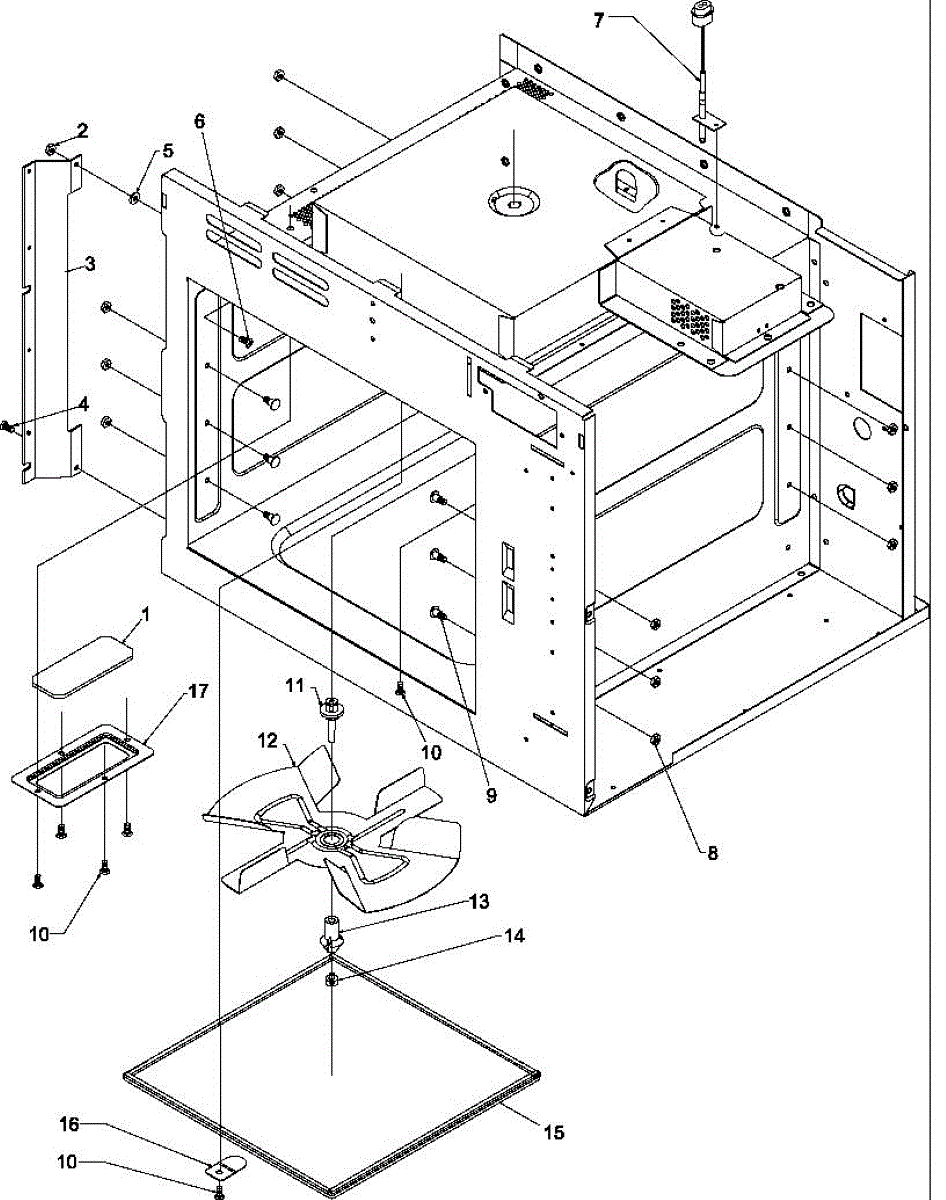 7
2
5
6
3
4
1
17
11
12
10
9
8
10
13
14
15
16
10