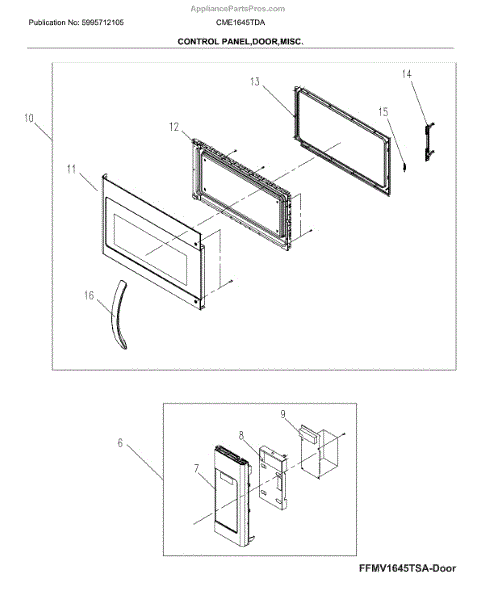 AppliancePartsPros.com

Publication No: 5995712105

CME1645TDA

CONTROL PANEL,DOOR,MISC.

10
11
12
13
14
15
16

6
7
8
9

FFMV1645TSA-Door