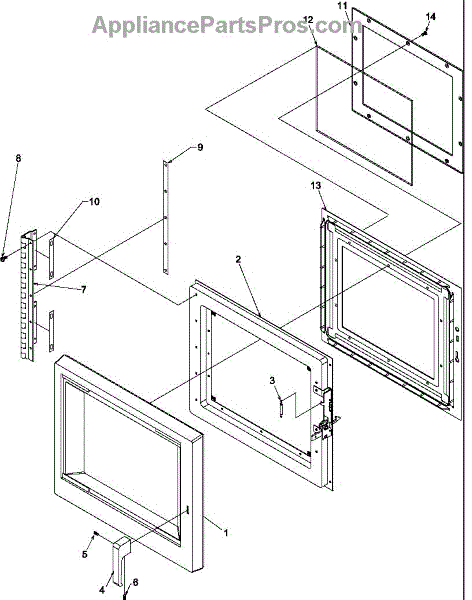 AppliancePartsPros.com
11
12
14
9
8
10
13
7
2
3
1
5
4
6