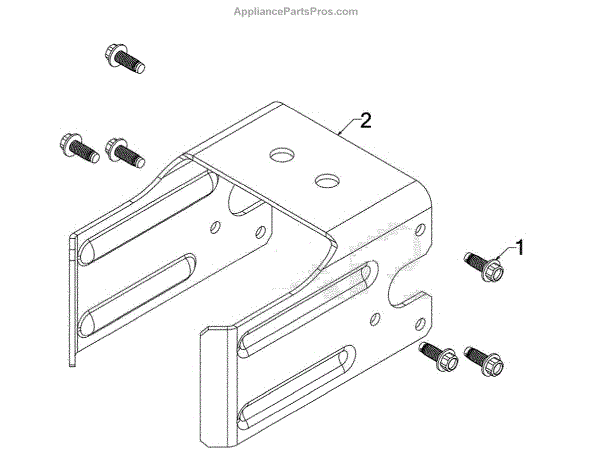 AppliancePartsPros.com

2

1