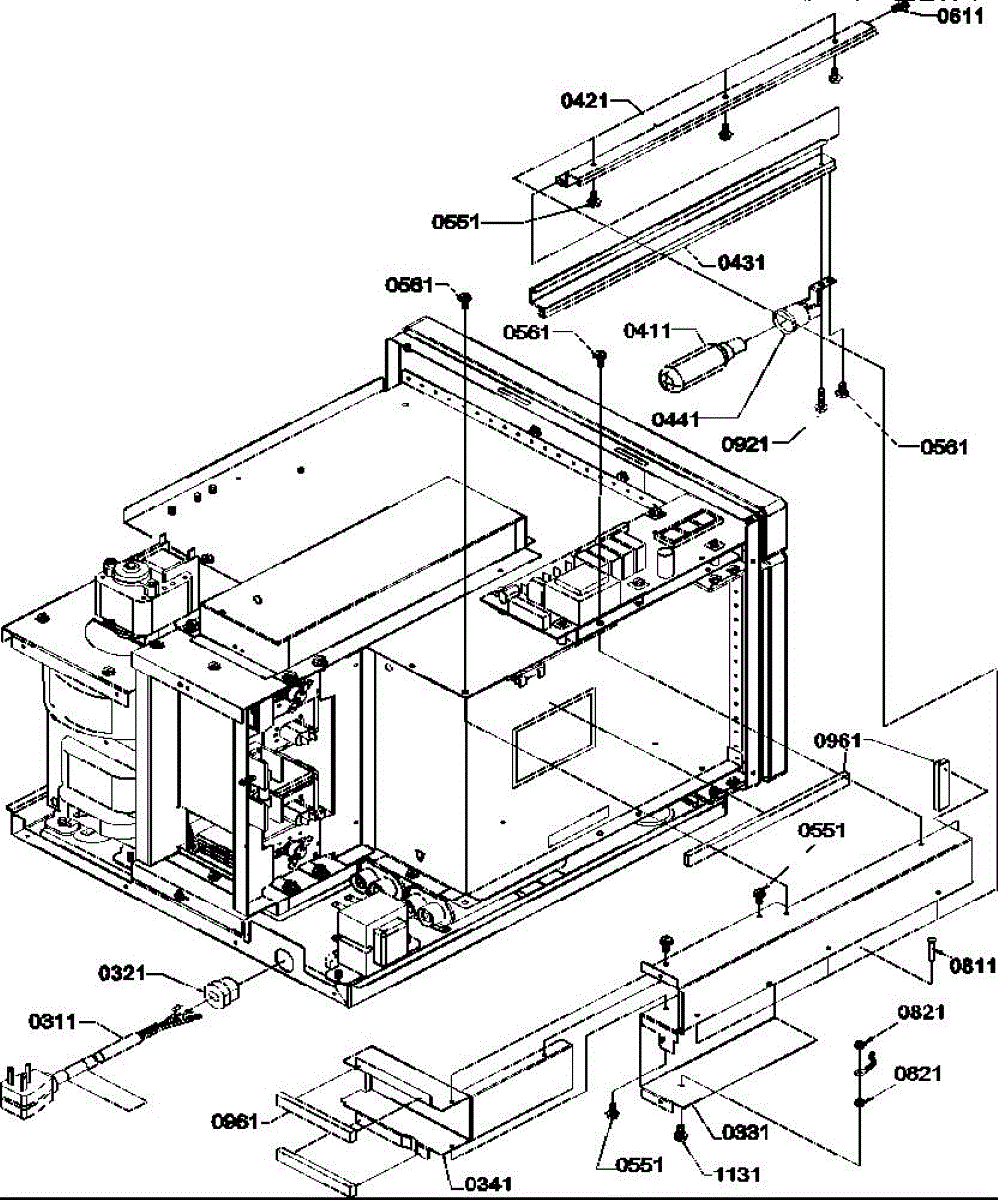 0611
0421
0551
0431
0561
0561
0411
0441
0921
0561
0961
0551
0811
0321
0311
0821
0821
0961
0331
0551
1131
0341