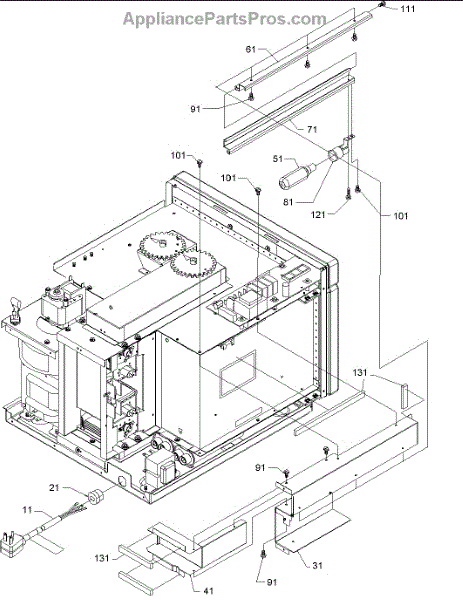 AppliancePartsPros.com
111
61
91
71
101
101
51
81
121
101
131
91
21
11
131
41
91
31