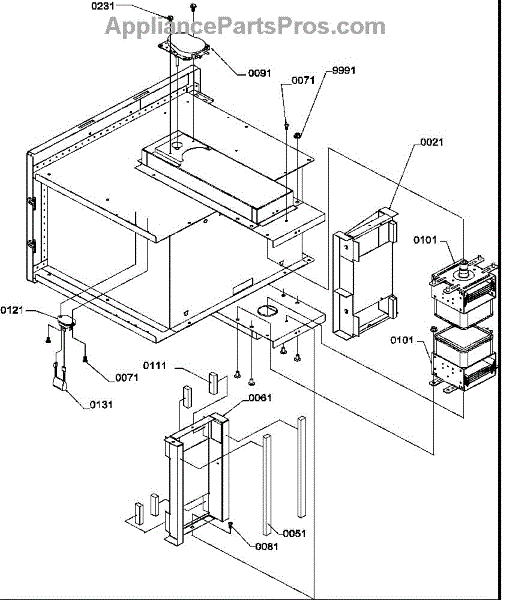 AppliancePartsPros.com

0231
0091
0071
9991
0021
0101
0101
0121
0071
0111
0131
0061
0051
0081