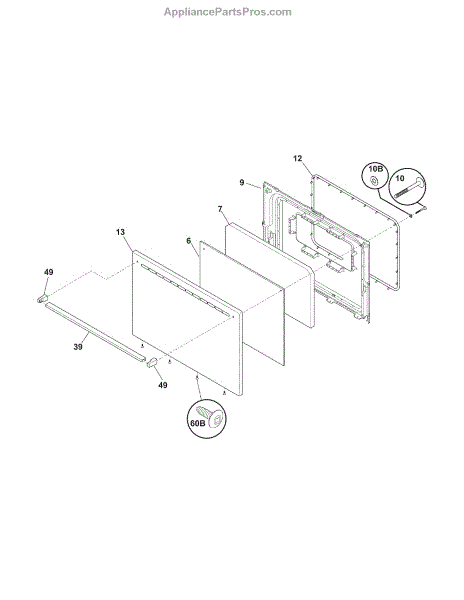 AppliancePartsPros.com

12
10B
10
9
7
13
6
49
39
49
60B