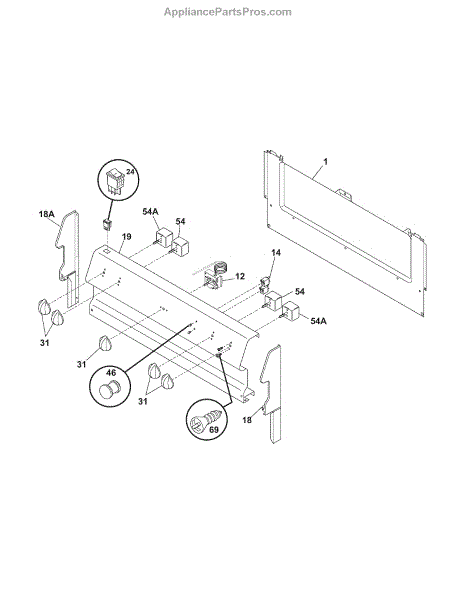 AppliancePartsPros.com

1
24
18A
54A
54
19
14
12
54
54A
31
31
46
31
69
18