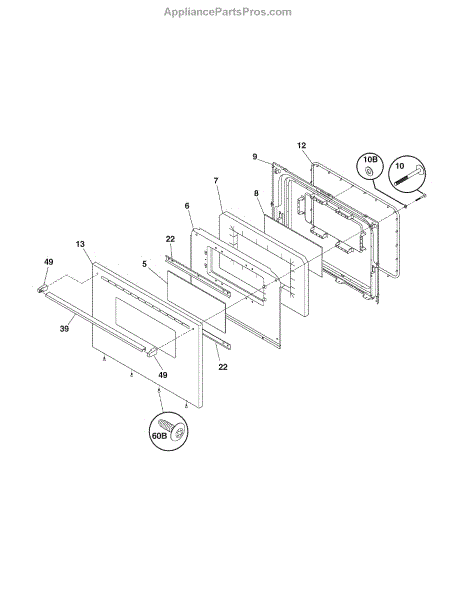 AppliancePartsPros.com

12
9
10B
10
7
8
6
22
13
5
49
39
49
22
60B