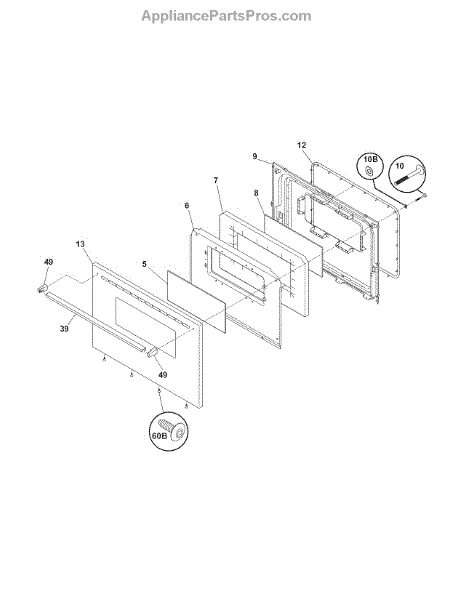 AppliancePartsPros.com

12
9
10B
10
7
8
6
13
5
49
39
49
60B