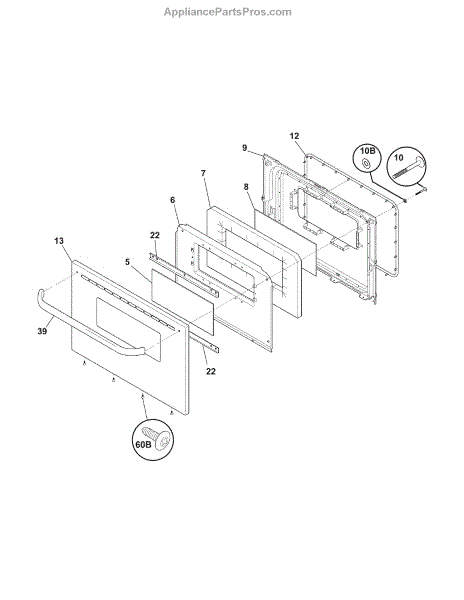 AppliancePartsPros.com

12
9
10B
10
7
8
6
22
13
5
39
22
60B