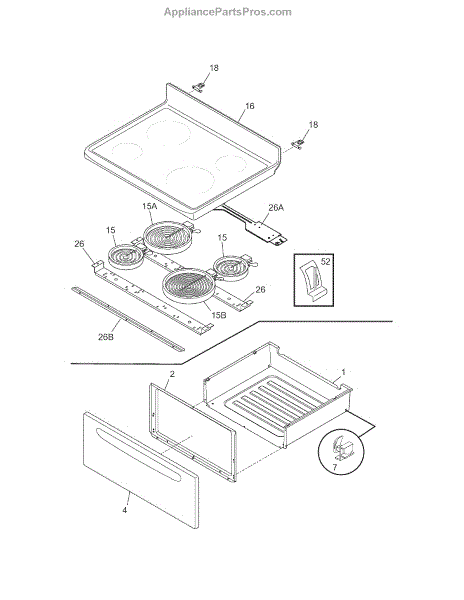 AppliancePartsPros.com

18
16
18
15A
26A
15
15
26
52
26
15B
26B
2
1
7
4