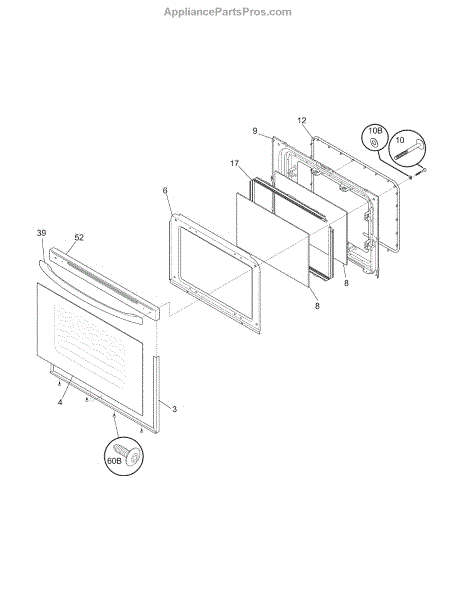 AppliancePartsPros.com

12
9
10B
10
17
6
39
52
8
8
4
3
60B