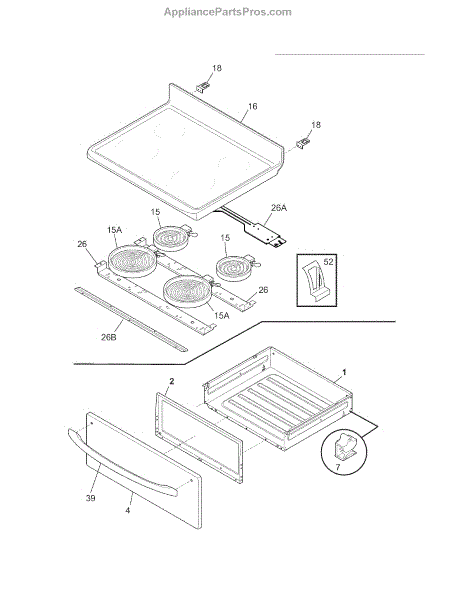 AppliancePartsPros.com

18
16
18
26A
15
15A
15
26
52
26
15A
26B
1
2
7
39
4