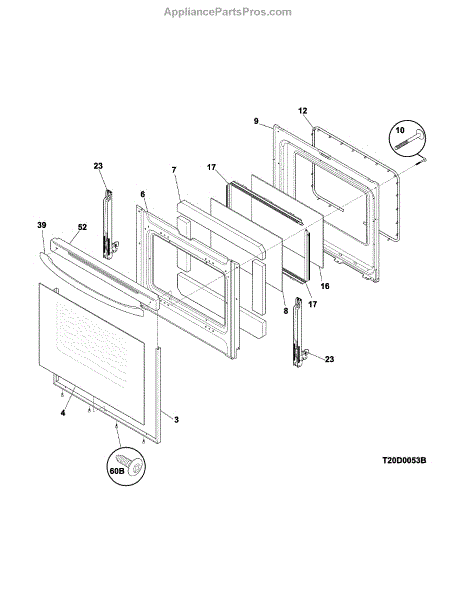 AppliancePartsPros.com

12
9
10
23
7
17
6
39
52
16
8
17
23
4
3
60B
T20D0053B