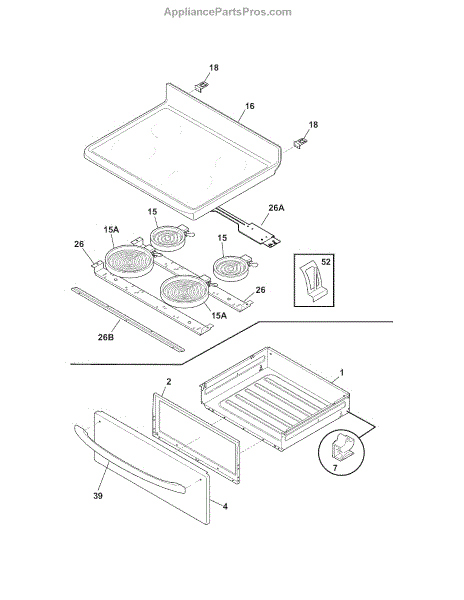 AppliancePartsPros.com

18
16
18
26A
15
15A
15
26
52
26
15A
26B
1
2
7
39
4