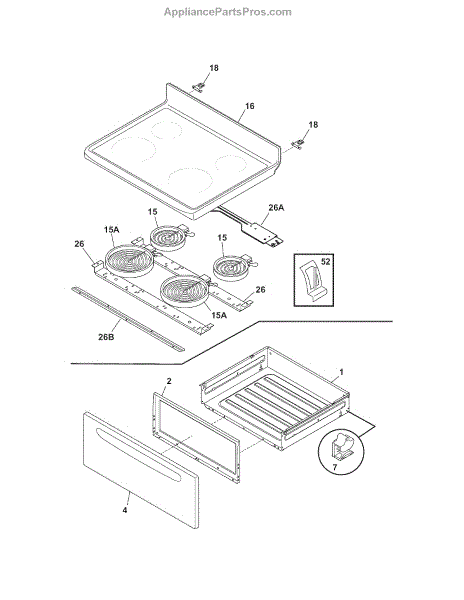 AppliancePartsPros.com

18
16
18
26A
15
15A
15
26
52
26
15A
26B
1
2
7
4