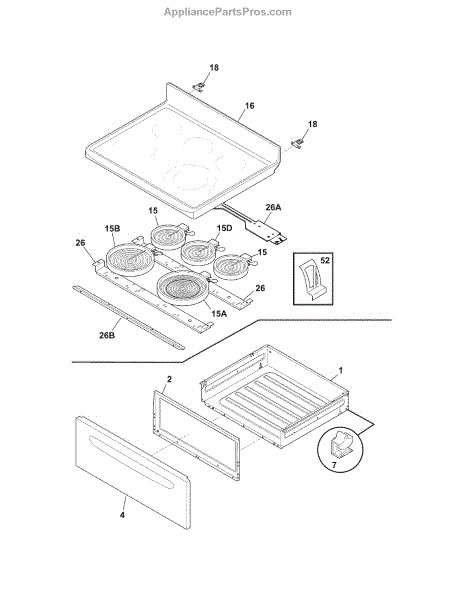 AppliancePartsPros.com

18
16
18
26A
15
15B
15D
26
15
52
26
15A
26B
2
1
7
4