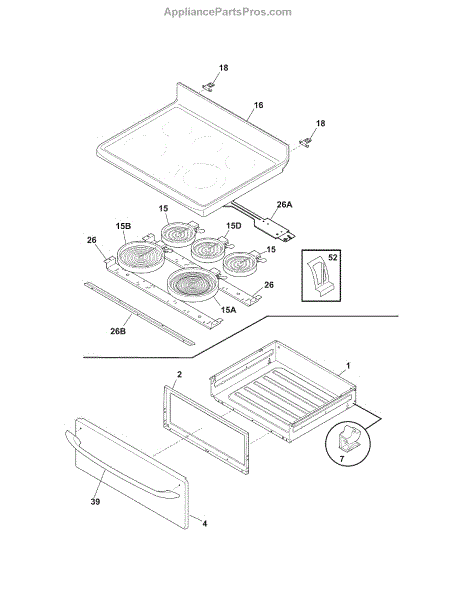 AppliancePartsPros.com

18
16
18
26A
15
15B
15D
26
15
52
26
15A
26B
2
1
7
39
4