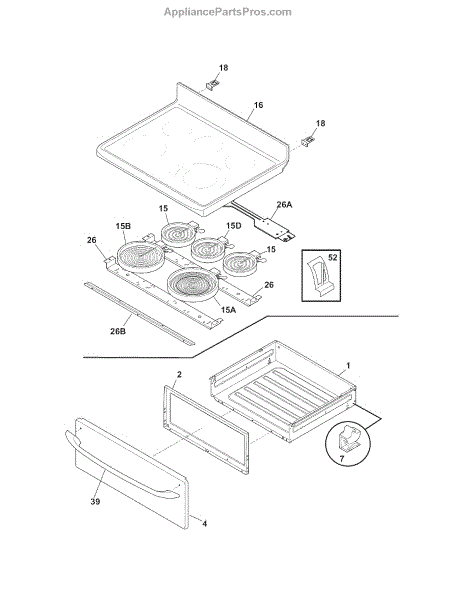 AppliancePartsPros.com

18
16
18
26A
15
15B
15D
26
15
52
26
15A
26B
2
1
7
39
4